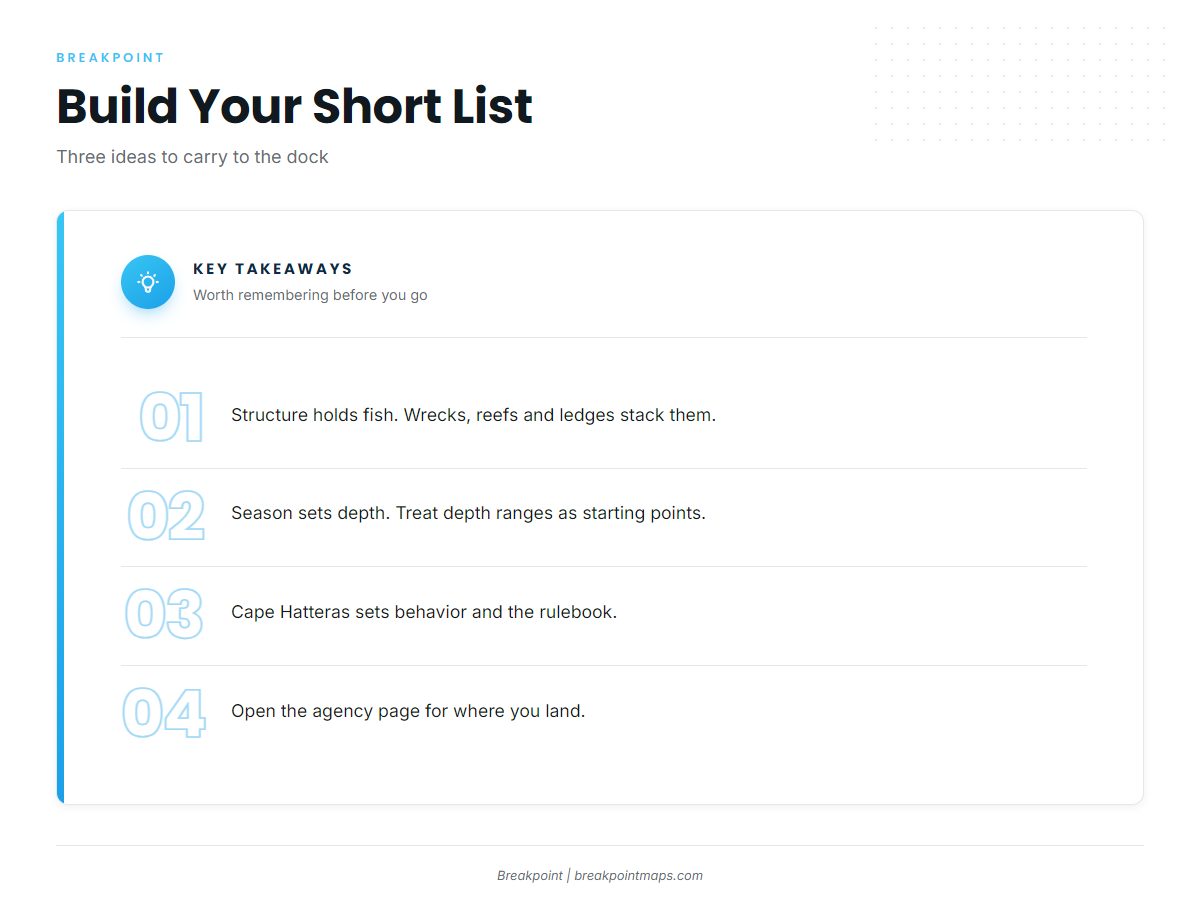 BREAKPOINT

Build Your Short List

Three ideas to carry to the dock

KEY TAKEAWAYS

Worth remembering before you go

01

Structure holds fish. Wrecks, reefs and ledges stack them.

02

Season sets depth. Treat depth ranges as starting points.

03

Cape Hatteras sets behavior and the rulebook.

04

Open the agency page for where you land.

Breakpoint | breakpointmaps.com