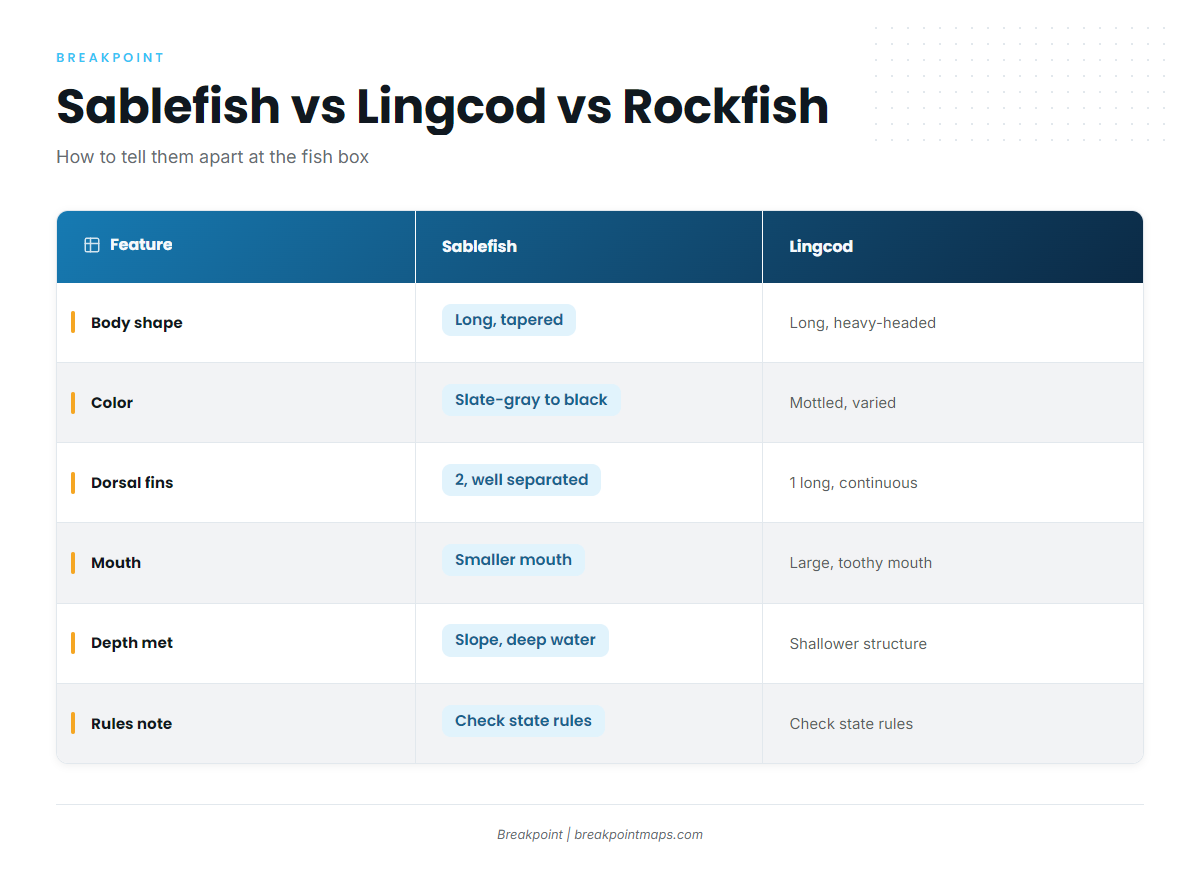 BREAKPOINT

Sablefish vs Lingcod vs Rockfish

How to tell them apart at the fish box

| Feature | Sablefish | Lingcod |
|---|---|---|
| Body shape | Long, tapered | Long, heavy-headed |
| Color | Slate-gray to black | Mottled, varied |
| Dorsal fins | 2, well separated | 1 long, continuous |
| Mouth | Smaller mouth | Large, toothy mouth |
| Depth met | Slope, deep water | Shallower structure |
| Rules note | Check state rules | Check state rules |

Breakpoint | breakpointmaps.com