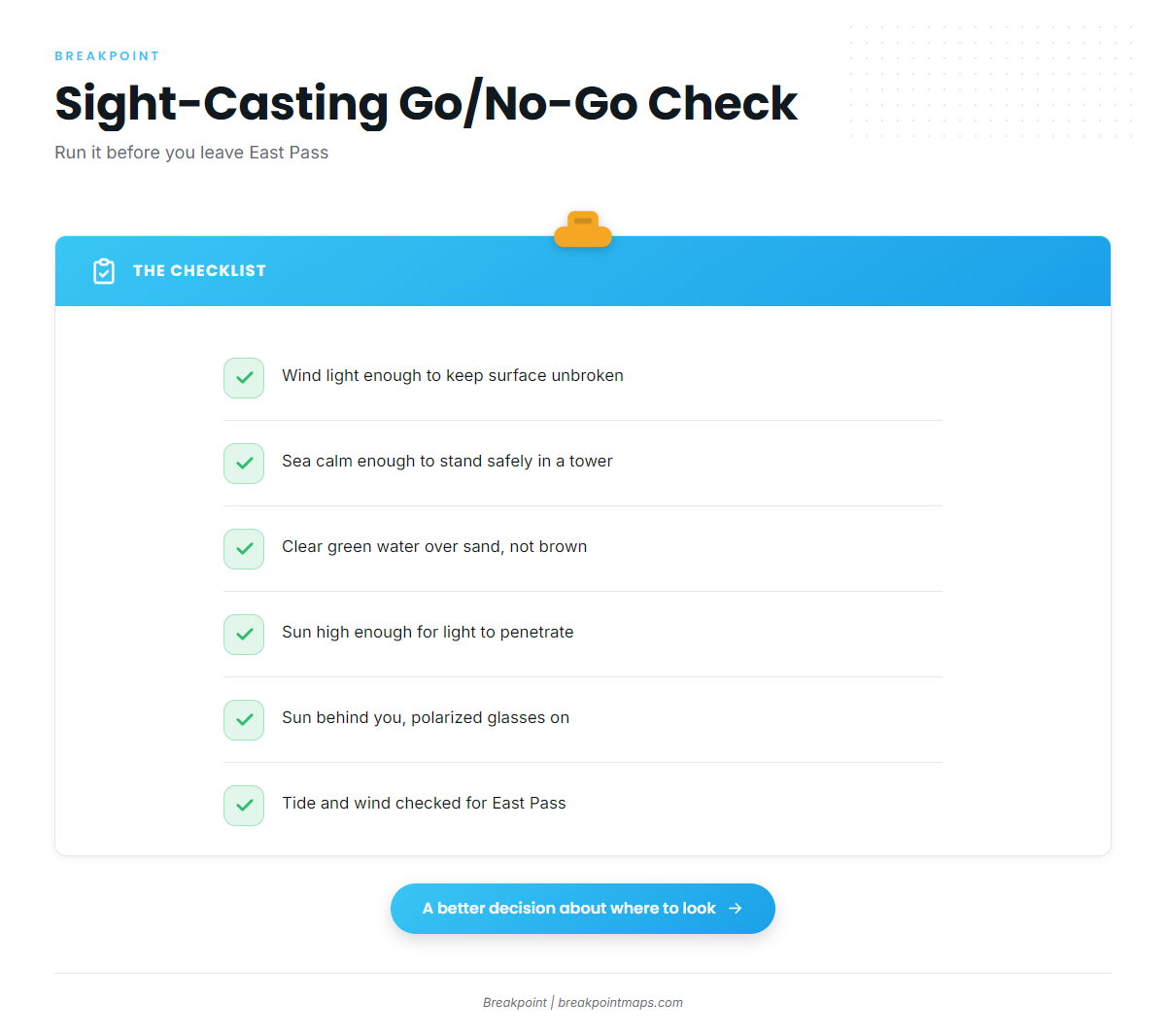 BREAKPOINT

Sight-Casting Go/No-Go Check

Run it before you leave East Pass

THE CHECKLIST

☑ Wind light enough to keep surface unbroken

☑ Sea calm enough to stand safely in a tower

☑ Clear green water over sand, not brown

☑ Sun high enough for light to penetrate

☑ Sun behind you, polarized glasses on

☑ Tide and wind checked for East Pass

A better decision about where to look →

Breakpoint | breakpointmaps.com