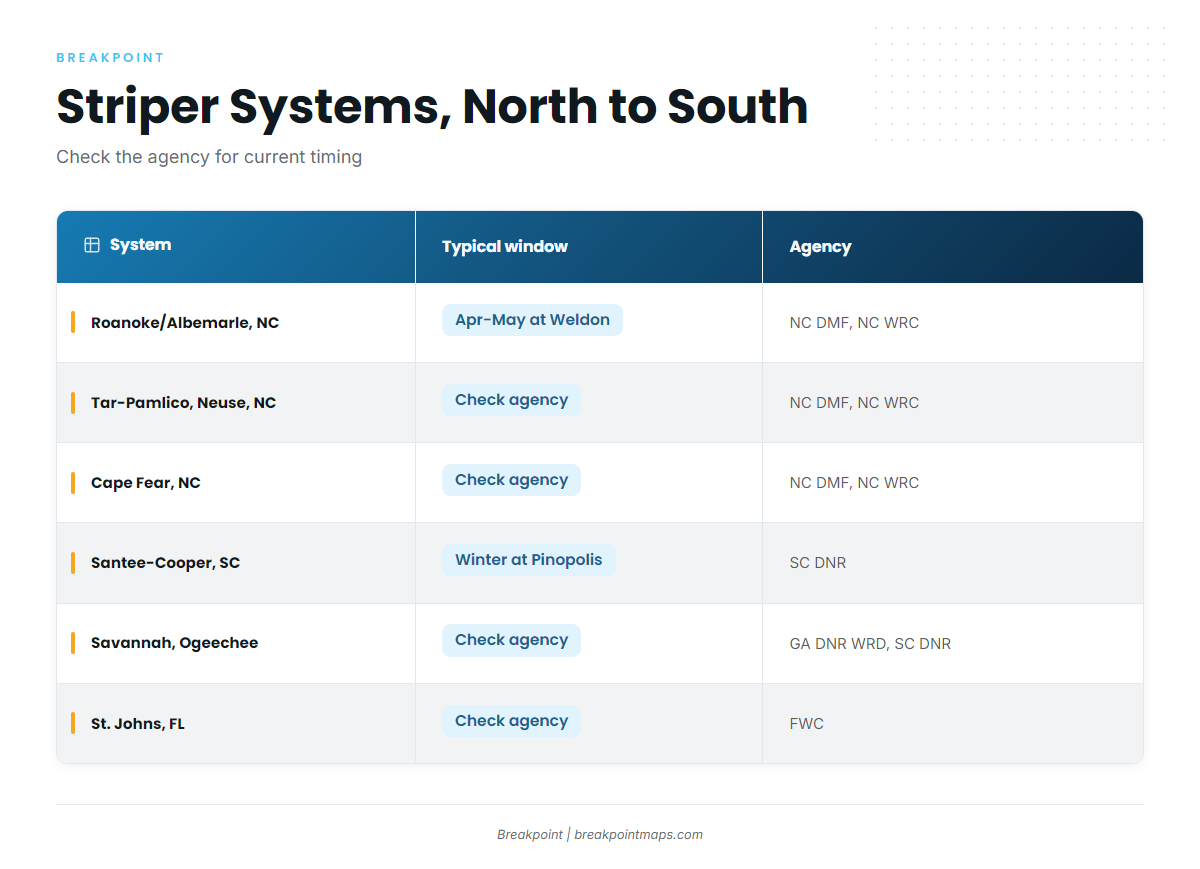 BREAKPOINT

Striper Systems, North to South

Check the agency for current timing

| System | Typical window | Agency |
|---|---|---|
| Roanoke/Albemarle, NC | Apr-May at Weldon | NC DMF, NC WRC |
| Tar-Pamlico, Neuse, NC | Check agency | NC DMF, NC WRC |
| Cape Fear, NC | Check agency | NC DMF, NC WRC |
| Santee-Cooper, SC | Winter at Pinopolis | SC DNR |
| Savannah, Ogeechee | Check agency | GA DNR WRD, SC DNR |
| St. Johns, FL | Check agency | FWC |

Breakpoint | breakpointmaps.com