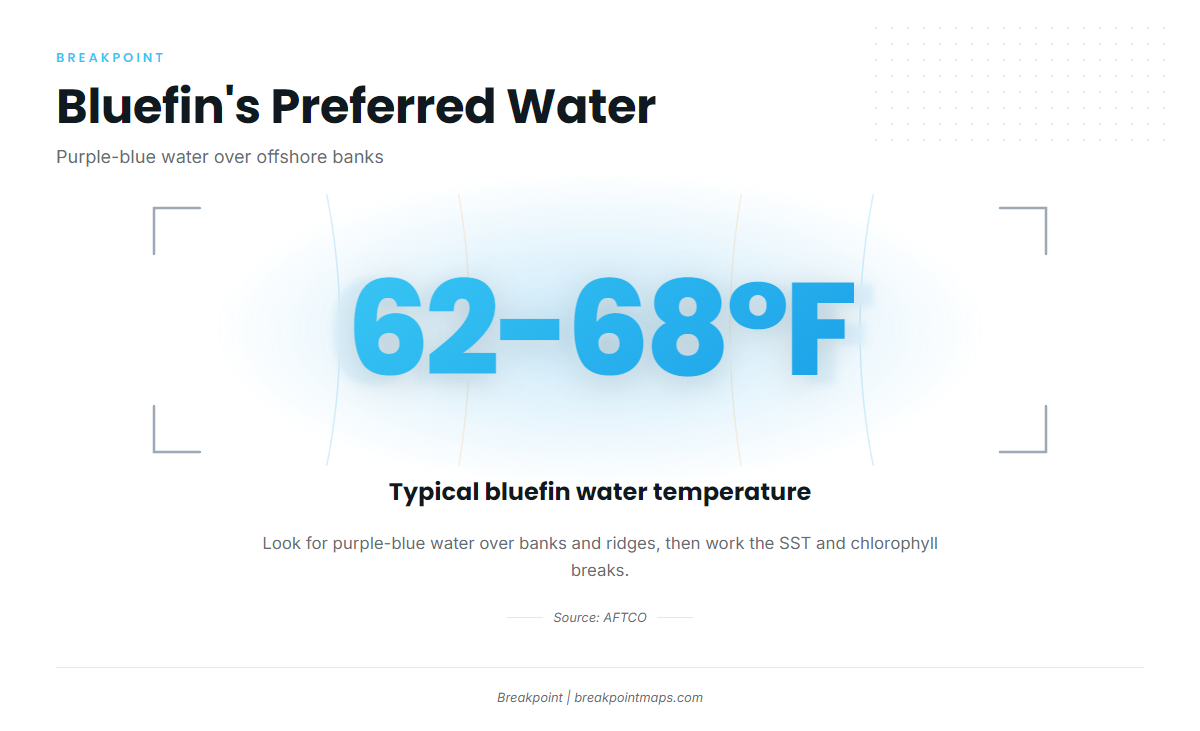 BREAKPOINT

Bluefin's Preferred Water

Purple-blue water over offshore banks

62-68°F

Typical bluefin water temperature

Look for purple-blue water over banks and ridges, then work the SST and chlorophyll breaks.

Source: AFTCO

Breakpoint | breakpointmaps.com