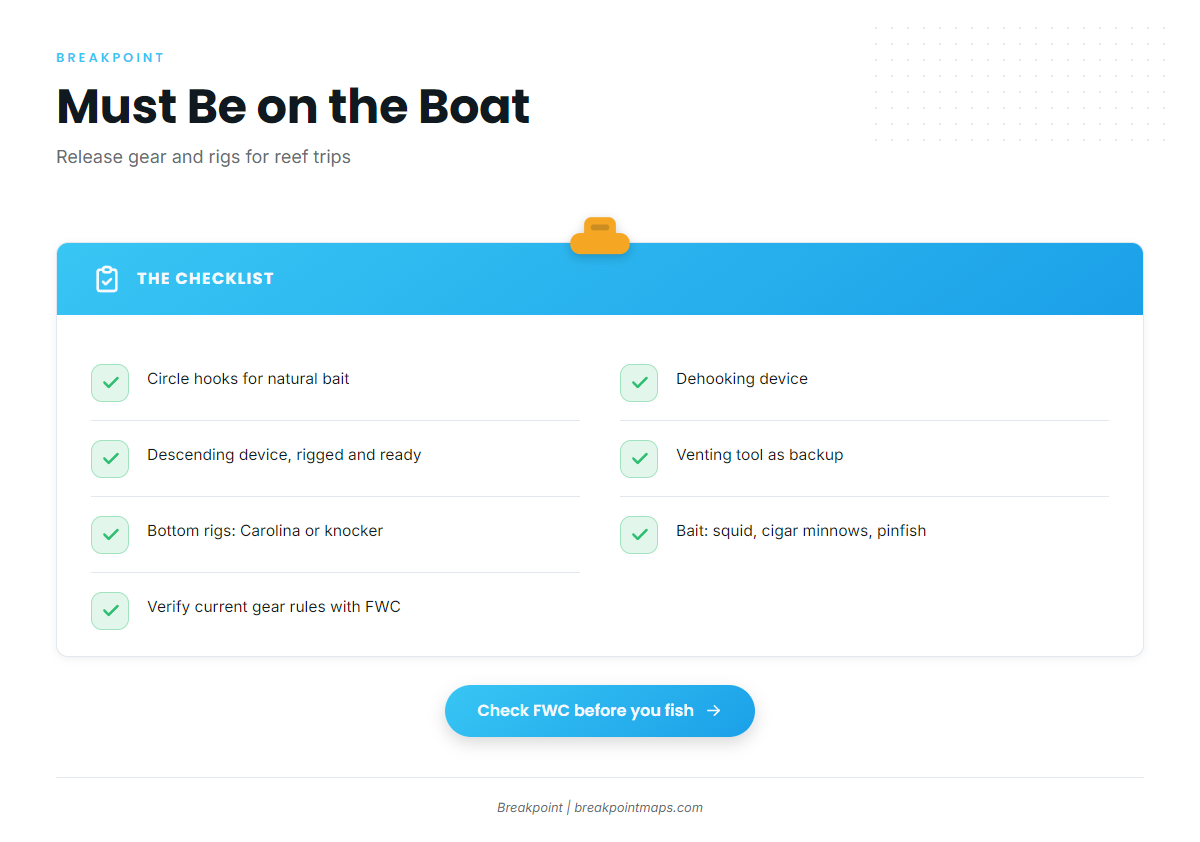 BREAKPOINT

Must Be on the Boat

Release gear and rigs for reef trips

THE CHECKLIST

☑ Circle hooks for natural bait

☑ Descending device, rigged and ready

☑ Bottom rigs: Carolina or knocker

☑ Verify current gear rules with FWC

☑ Dehooking device

☑ Venting tool as backup

☑ Bait: squid, cigar minnows, pinfish

Check FWC before you fish →

Breakpoint | breakpointmaps.com