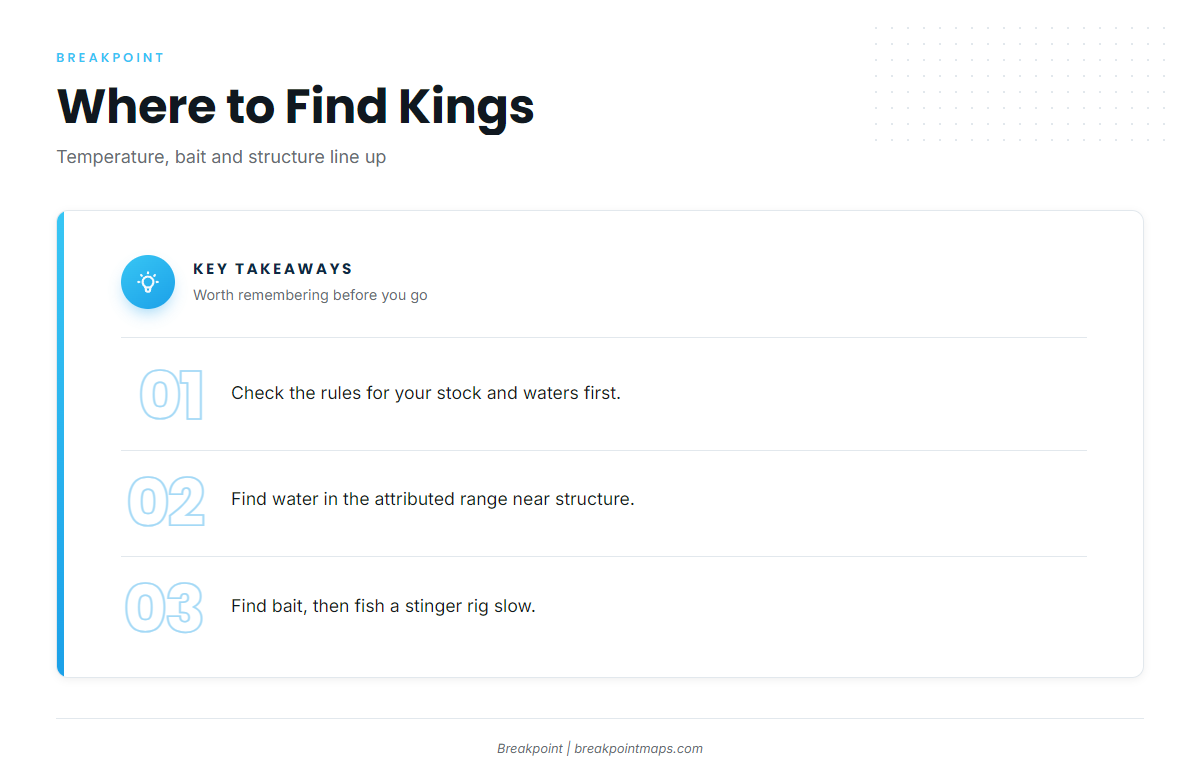 BREAKPOINT

Where to Find Kings

Temperature, bait and structure line up

KEY TAKEAWAYS

Worth remembering before you go

01

Check the rules for your stock and waters first.

02

Find water in the attributed range near structure.

03

Find bait, then fish a stinger rig slow.

Breakpoint | breakpointmaps.com