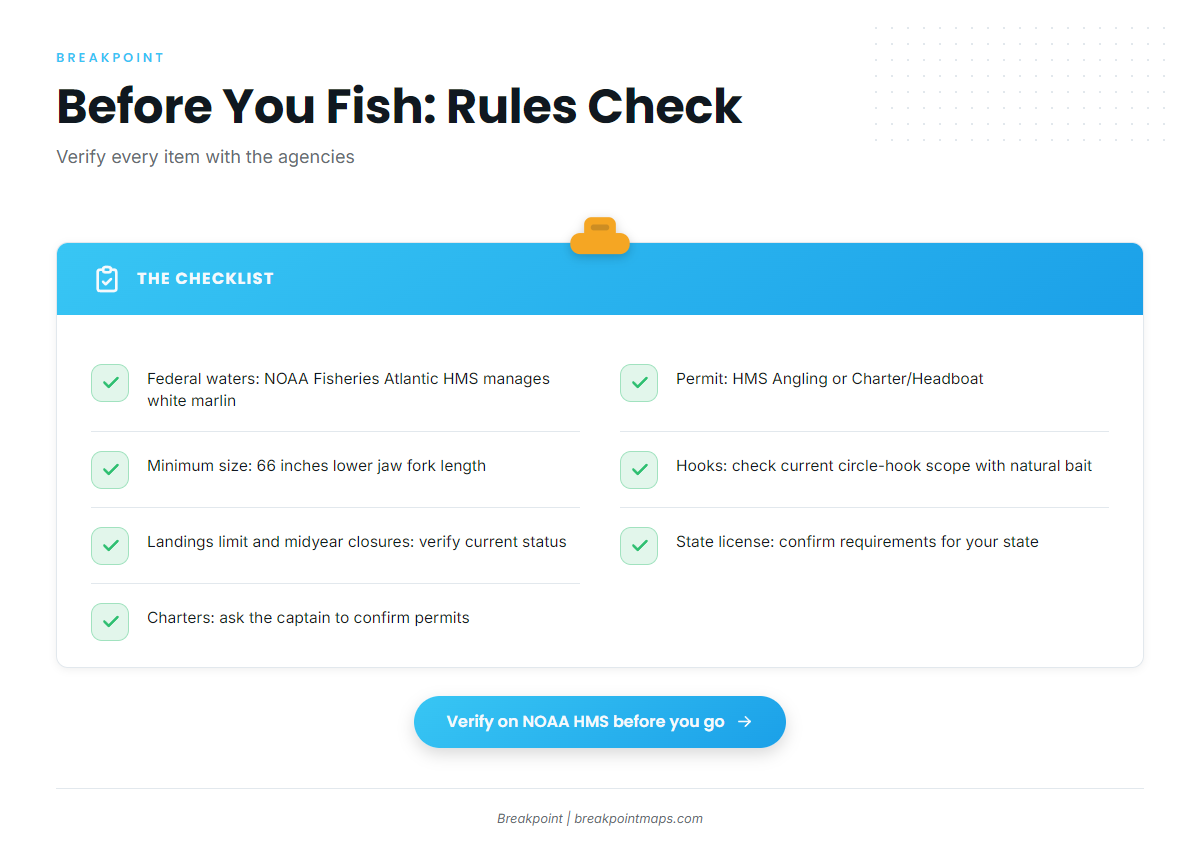 BREAKPOINT

Before You Fish: Rules Check

Verify every item with the agencies

THE CHECKLIST

☑ Federal waters: NOAA Fisheries Atlantic HMS manages white marlin

☑ Minimum size: 66 inches lower jaw fork length

☑ Landings limit and midyear closures: verify current status

☑ Charters: ask the captain to confirm permits

☑ Permit: HMS Angling or Charter/Headboat

☑ Hooks: check current circle-hook scope with natural bait

☑ State license: confirm requirements for your state

Verify on NOAA HMS before you go →

Breakpoint | breakpointmaps.com