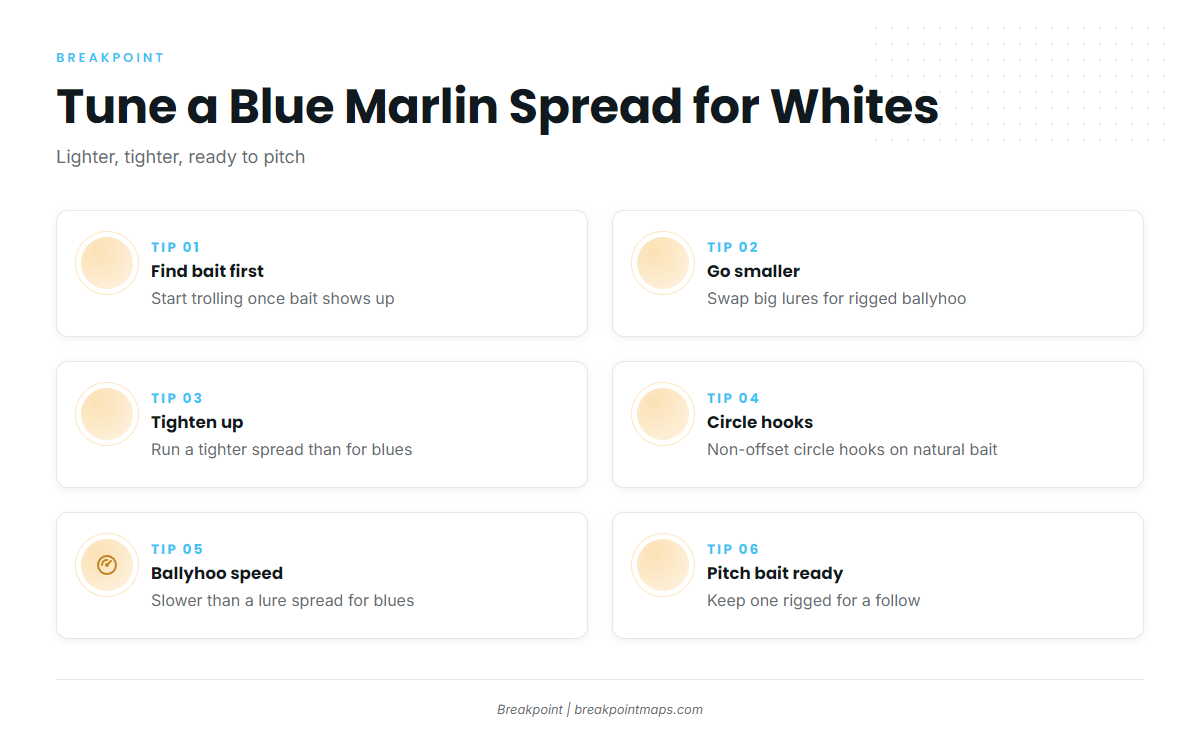 BREAKPOINT

Tune a Blue Marlin Spread for Whites

Lighter, tighter, ready to pitch

TIP 01
Find bait first
Start trolling once bait shows up

TIP 02
Go smaller
Swap big lures for rigged ballyhoo

TIP 03
Tighten up
Run a tighter spread than for blues

TIP 04
Circle hooks
Non-offset circle hooks on natural bait

TIP 05
Ballyhoo speed
Slower than a lure spread for blues

TIP 06
Pitch bait ready
Keep one rigged for a follow

Breakpoint | breakpointmaps.com