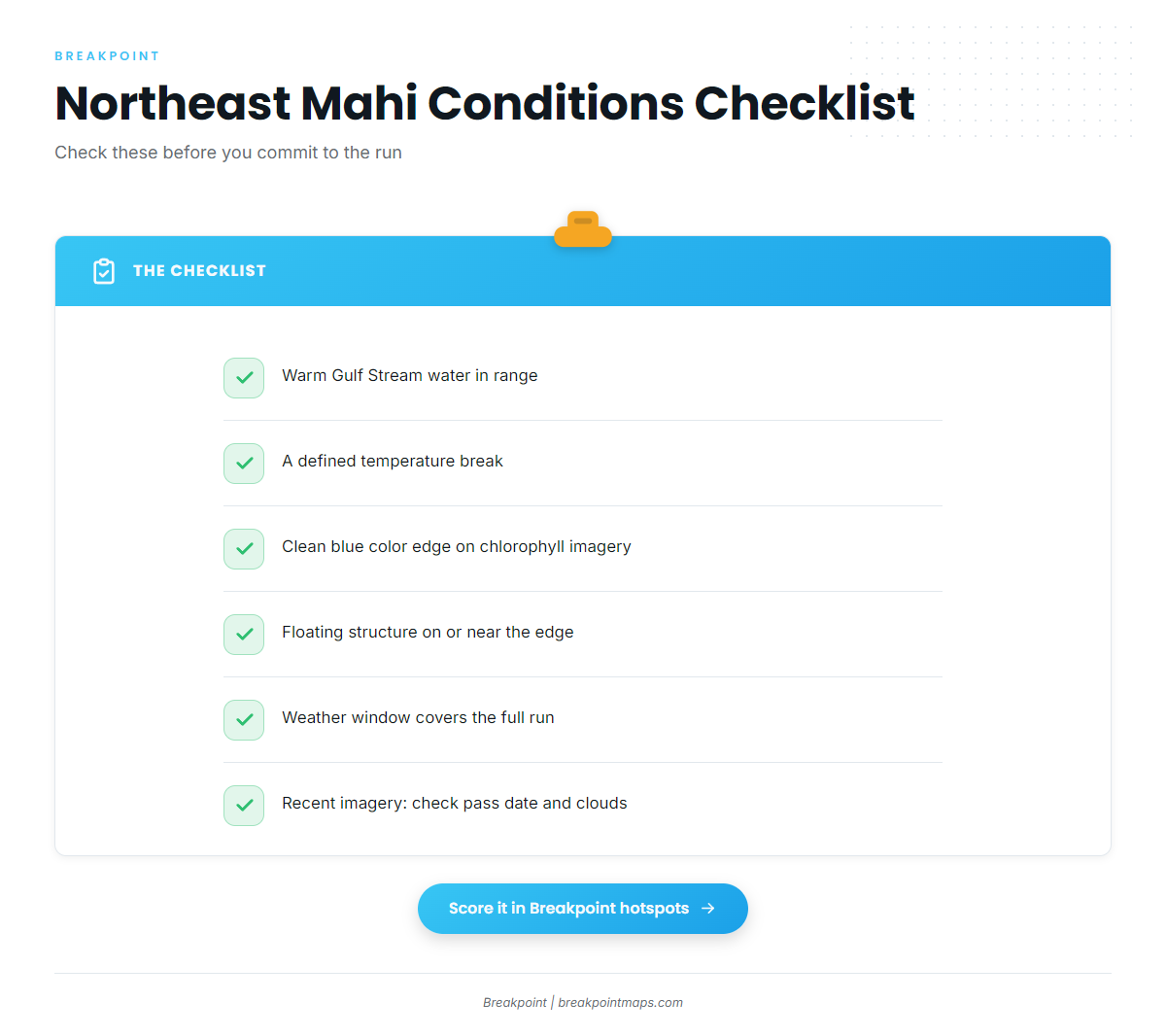 BREAKPOINT

Northeast Mahi Conditions Checklist

Check these before you commit to the run

THE CHECKLIST

☑ Warm Gulf Stream water in range

☑ A defined temperature break

☑ Clean blue color edge on chlorophyll imagery

☑ Floating structure on or near the edge

☑ Weather window covers the full run

☑ Recent imagery: check pass date and clouds

Score it in Breakpoint hotspots →

Breakpoint | breakpointmaps.com