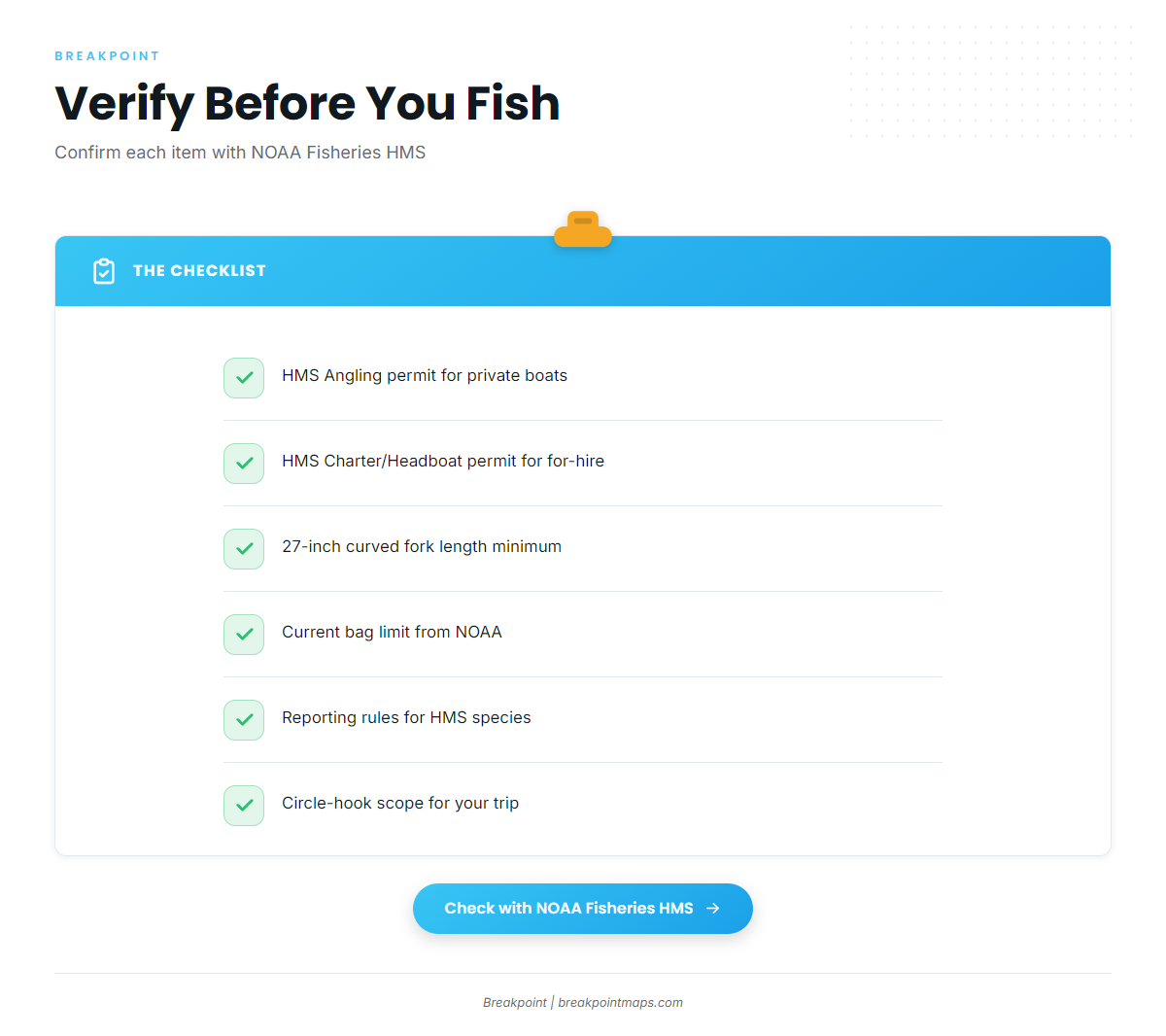 BREAKPOINT

Verify Before You Fish

Confirm each item with NOAA Fisheries HMS

THE CHECKLIST

☑ HMS Angling permit for private boats

☑ HMS Charter/Headboat permit for for-hire

☑ 27-inch curved fork length minimum

☑ Current bag limit from NOAA

☑ Reporting rules for HMS species

☑ Circle-hook scope for your trip

Check with NOAA Fisheries HMS →

Breakpoint | breakpointmaps.com