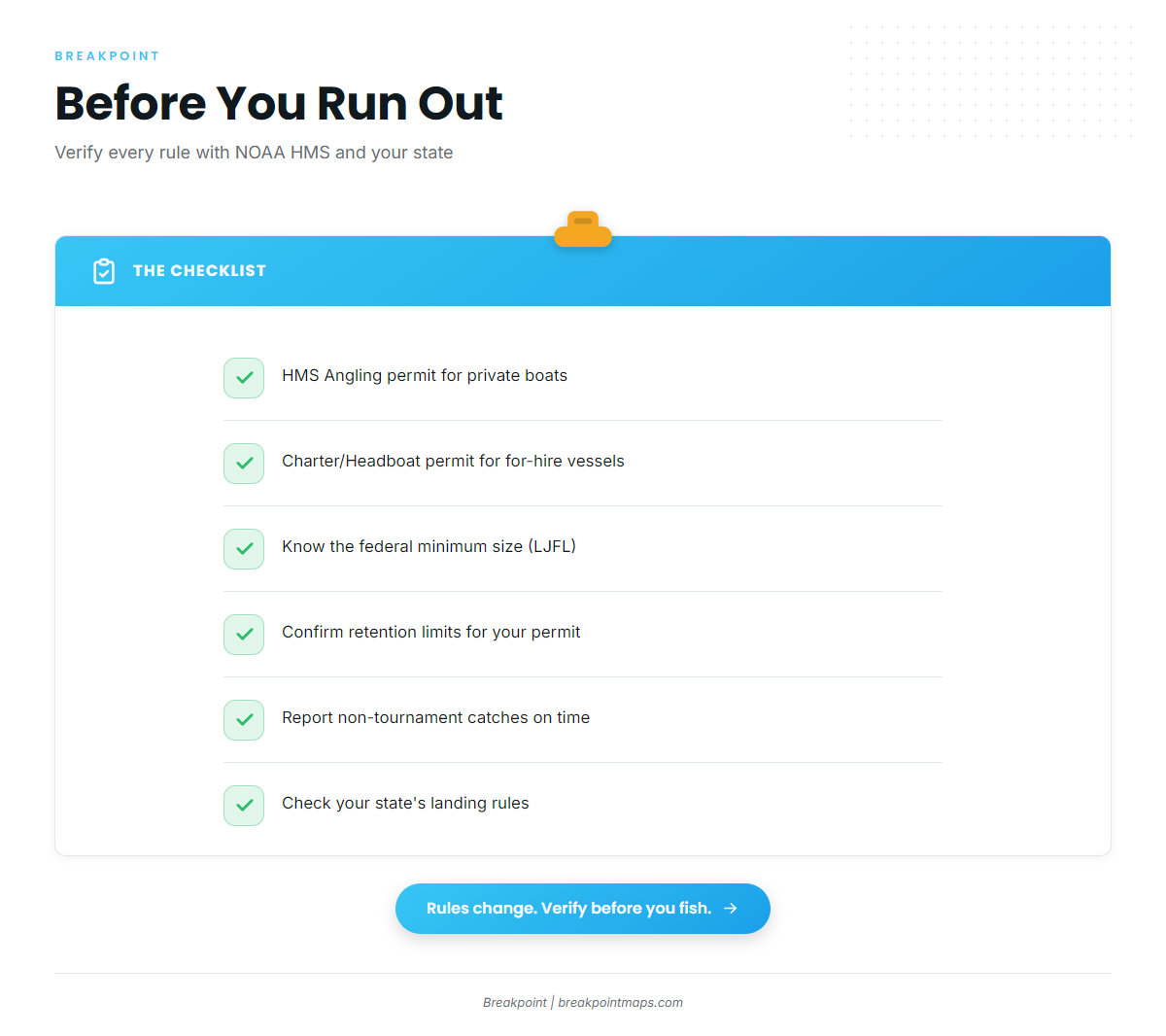 BREAKPOINT

Before You Run Out

Verify every rule with NOAA HMS and your state

THE CHECKLIST

☑ HMS Angling permit for private boats

☑ Charter/Headboat permit for for-hire vessels

☑ Know the federal minimum size (LJFL)

☑ Confirm retention limits for your permit

☑ Report non-tournament catches on time

☑ Check your state's landing rules

Rules change. Verify before you fish. →

Breakpoint | breakpointmaps.com