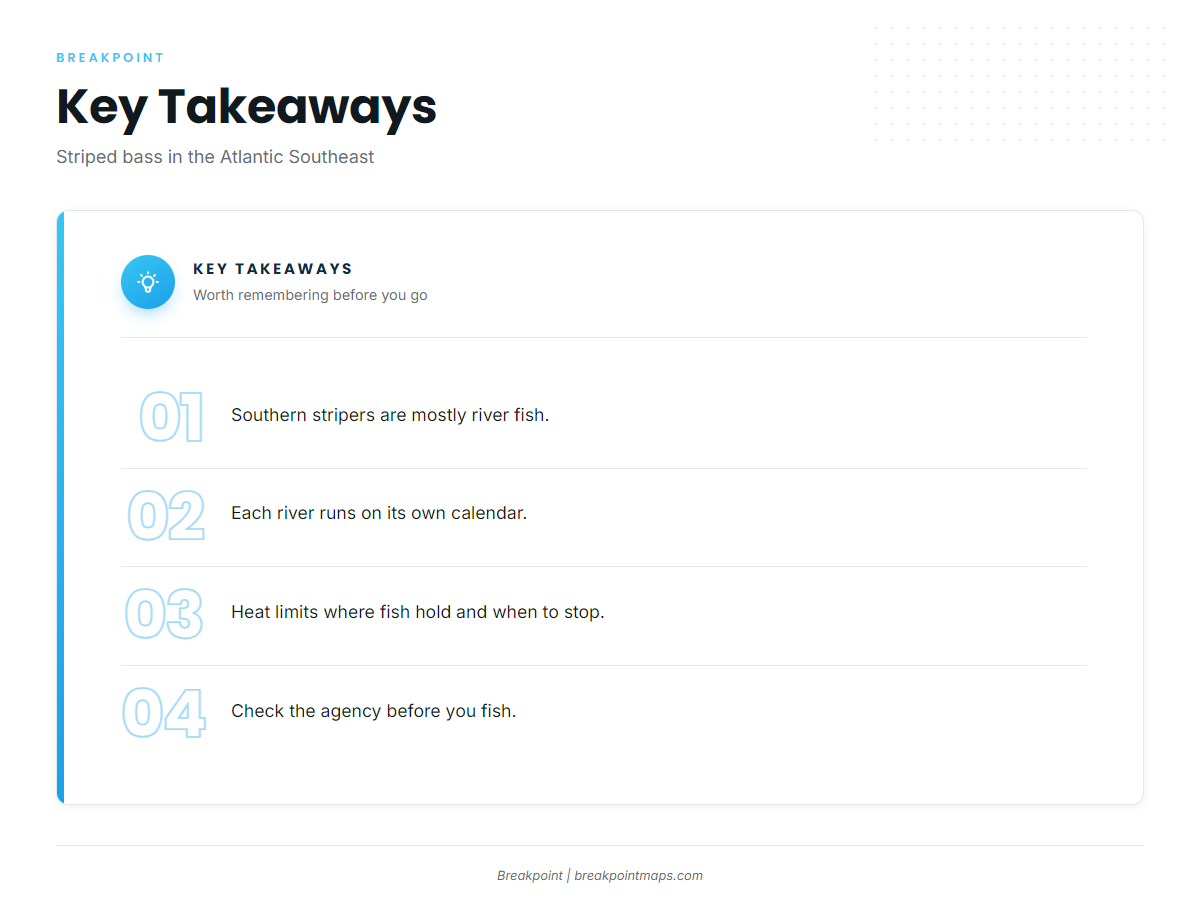 BREAKPOINT

Key Takeaways

Striped bass in the Atlantic Southeast

KEY TAKEAWAYS

Worth remembering before you go

01 Southern stripers are mostly river fish.

02 Each river runs on its own calendar.

03 Heat limits where fish hold and when to stop.

04 Check the agency before you fish.

Breakpoint | breakpointmaps.com