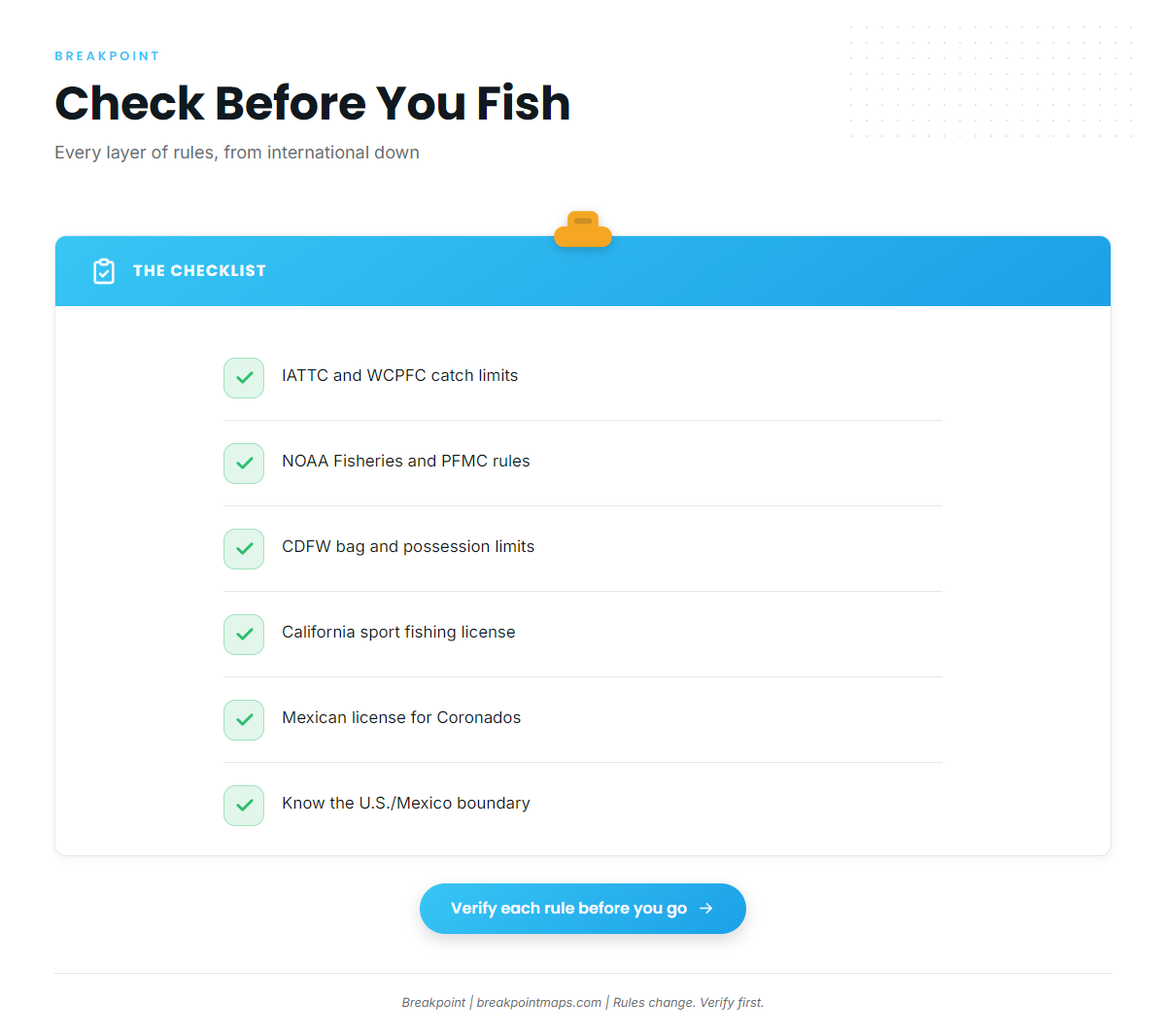 BREAKPOINT

Check Before You Fish

Every layer of rules, from international down

THE CHECKLIST

☑ IATTC and WCPFC catch limits

☑ NOAA Fisheries and PFMC rules

☑ CDFW bag and possession limits

☑ California sport fishing license

☑ Mexican license for Coronados

☑ Know the U.S./Mexico boundary

Verify each rule before you go →

Breakpoint | breakpointmaps.com | Rules change. Verify first.