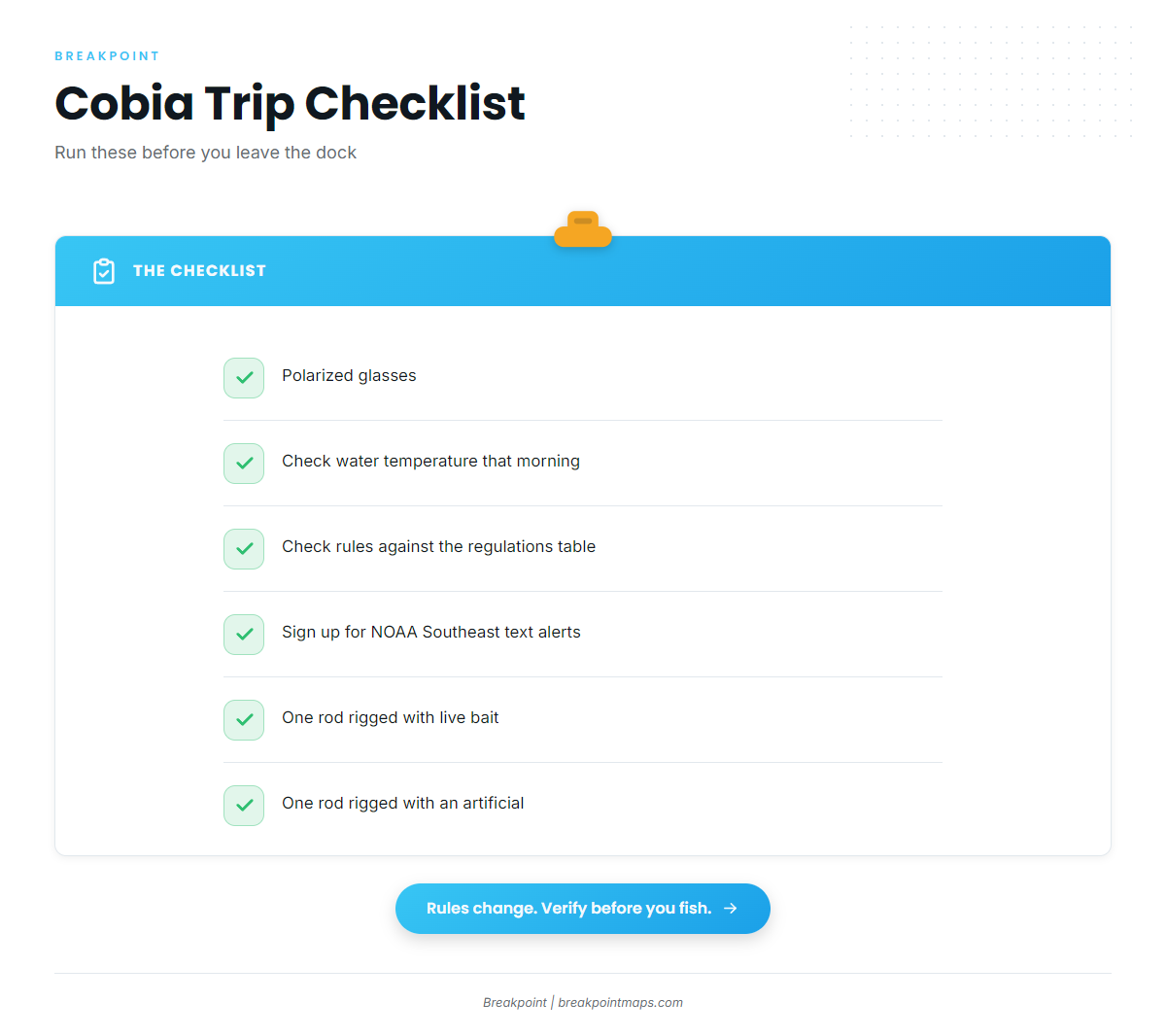 BREAKPOINT

Cobia Trip Checklist

Run these before you leave the dock

THE CHECKLIST

☑ Polarized glasses

☑ Check water temperature that morning

☑ Check rules against the regulations table

☑ Sign up for NOAA Southeast text alerts

☑ One rod rigged with live bait

☑ One rod rigged with an artificial

Rules change. Verify before you fish. →

Breakpoint | breakpointmaps.com