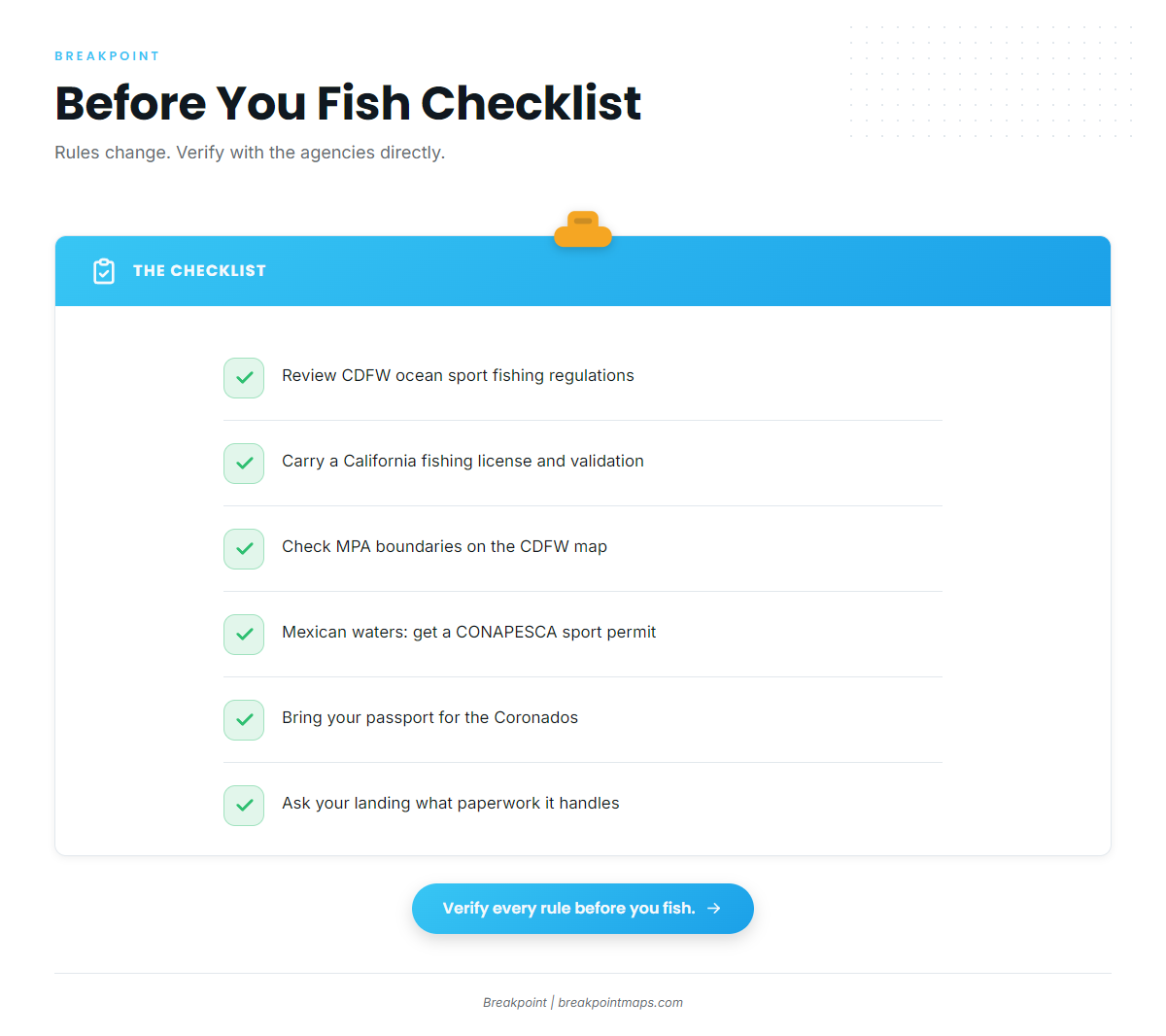 BREAKPOINT

Before You Fish Checklist

Rules change. Verify with the agencies directly.

THE CHECKLIST

☑ Review CDFW ocean sport fishing regulations

☑ Carry a California fishing license and validation

☑ Check MPA boundaries on the CDFW map

☑ Mexican waters: get a CONAPESCA sport permit

☑ Bring your passport for the Coronados

☑ Ask your landing what paperwork it handles

Verify every rule before you fish. →

Breakpoint | breakpointmaps.com