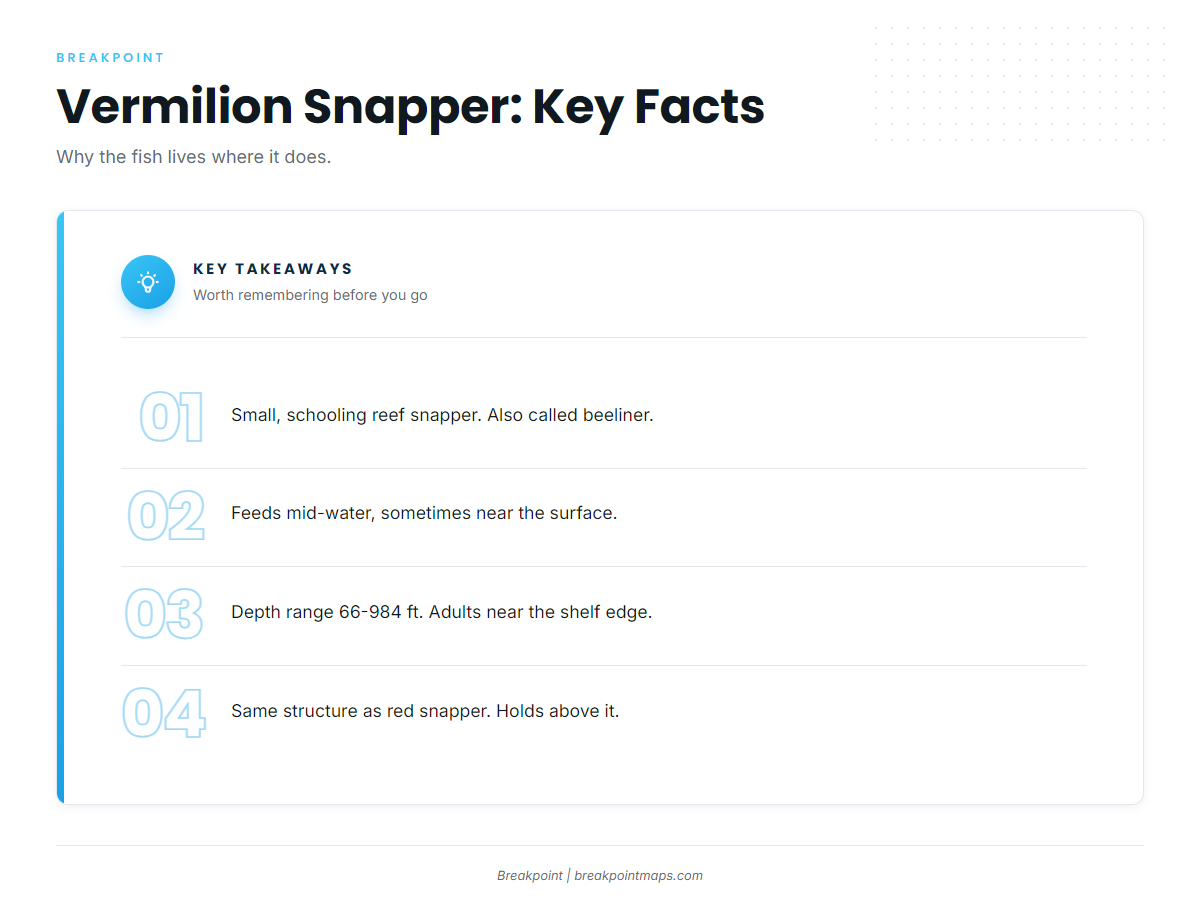 BREAKPOINT

Vermilion Snapper: Key Facts

Why the fish lives where it does.

KEY TAKEAWAYS

Worth remembering before you go

01

Small, schooling reef snapper. Also called beeliner.

02

Feeds mid-water, sometimes near the surface.

03

Depth range 66-984 ft. Adults near the shelf edge.

04

Same structure as red snapper. Holds above it.

Breakpoint | breakpointmaps.com