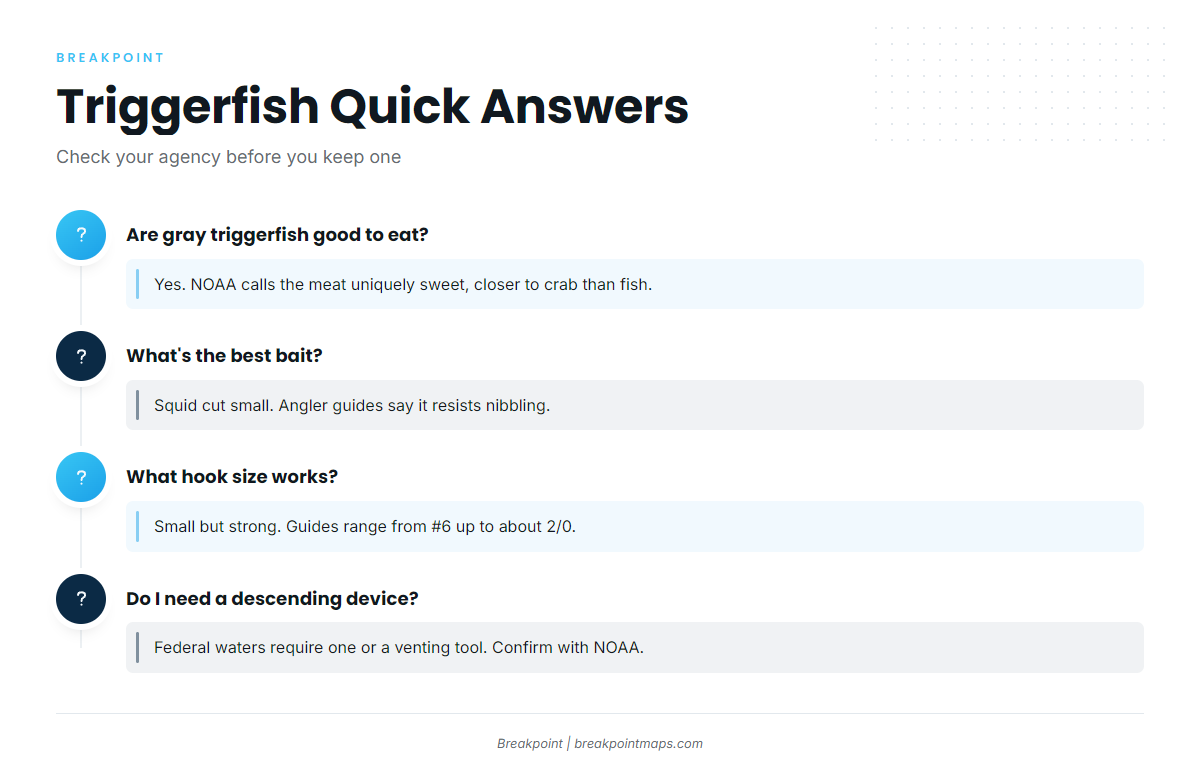 BREAKPOINT

Triggerfish Quick Answers

Check your agency before you keep one

?

Are gray triggerfish good to eat?

Yes. NOAA calls the meat uniquely sweet, closer to crab than fish.

?

What's the best bait?

Squid cut small. Angler guides say it resists nibbling.

?

What hook size works?

Small but strong. Guides range from #6 up to about 2/0.

?

Do I need a descending device?

Federal waters require one or a venting tool. Confirm with NOAA.

Breakpoint | breakpointmaps.com